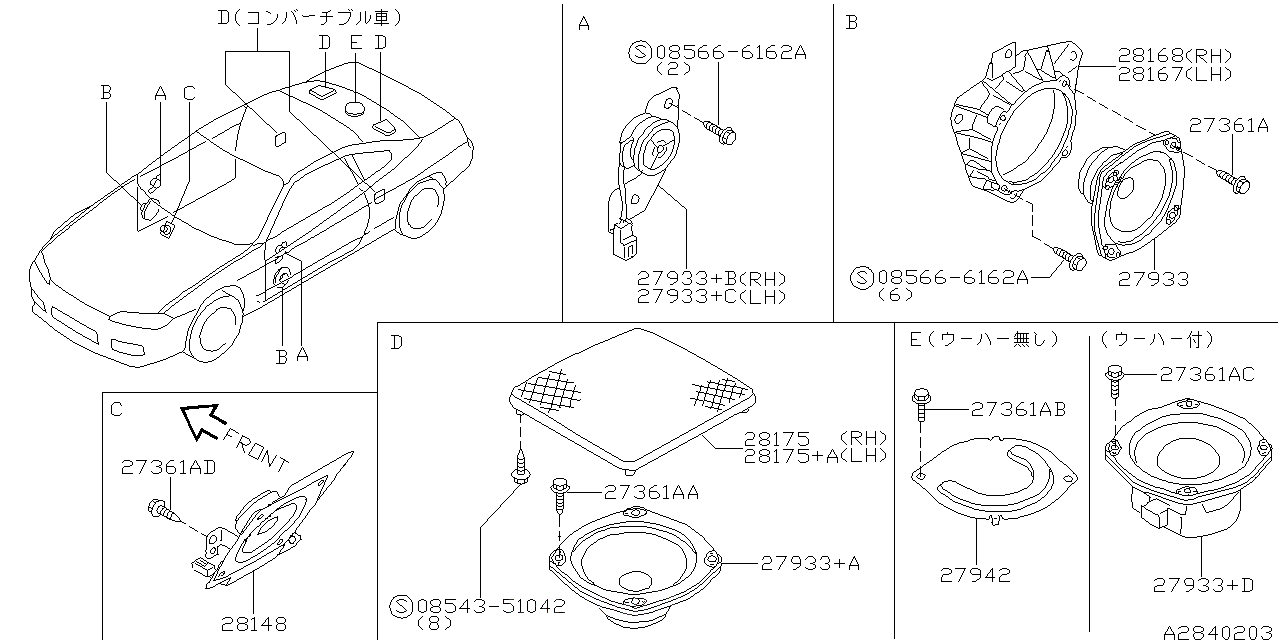 D(コンバーチブル車)
D E D
B A C
B A

A
Ⓢ08566-6162A
(2)
27933+B(RH)
27933+C(LH)

B
28168(RH)
28167(LH)
27361A
Ⓢ08566-6162A
(6)
27933

C
FRONT
27361AD
28148

D
28175 (RH)
28175+A(LH)
27361AA
27933+A
Ⓢ08543-51042
(8)

E(ウーハー無し)
27361AB
27942

(ウーハー付)
27361AC
27933+D

A2840203